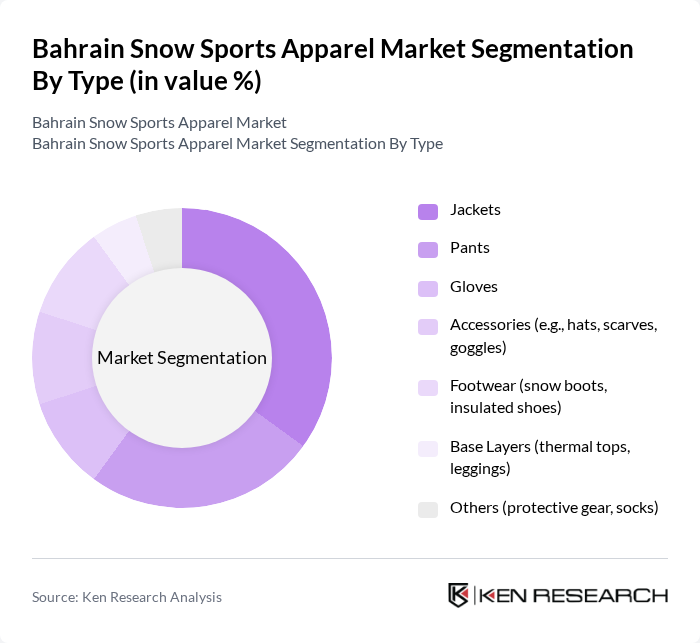 Bahrain Snow Sports Apparel Market Segmentation By Type (in value %)

Bahrain Snow Sports Apparel Market
Bahrain Snow Sports Apparel Market Segmentation By Type

Market Segmentation

Jackets
Pants
Gloves
Accessories (e.g., hats, scarves, goggles)
Footwear (snow boots, insulated shoes)
Base Layers (thermal tops, leggings)
Others (protective gear, socks)

Source: Ken Research Analysis

KEN RESEARCH