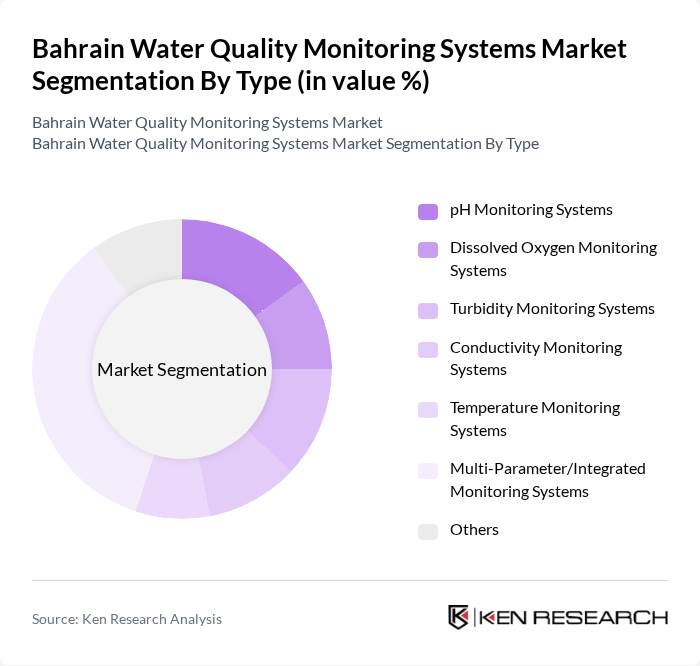 Bahrain Water Quality Monitoring Systems Market Segmentation By Type (in value %)

Bahrain Water Quality Monitoring Systems Market
Bahrain Water Quality Monitoring Systems Market Segmentation By Type

Market Segmentation

pH Monitoring Systems
Dissolved Oxygen Monitoring Systems
Turbidity Monitoring Systems
Conductivity Monitoring Systems
Temperature Monitoring Systems
Multi-Parameter/Integrated Monitoring Systems
Others

Source: Ken Research Analysis

KEN RESEARCH