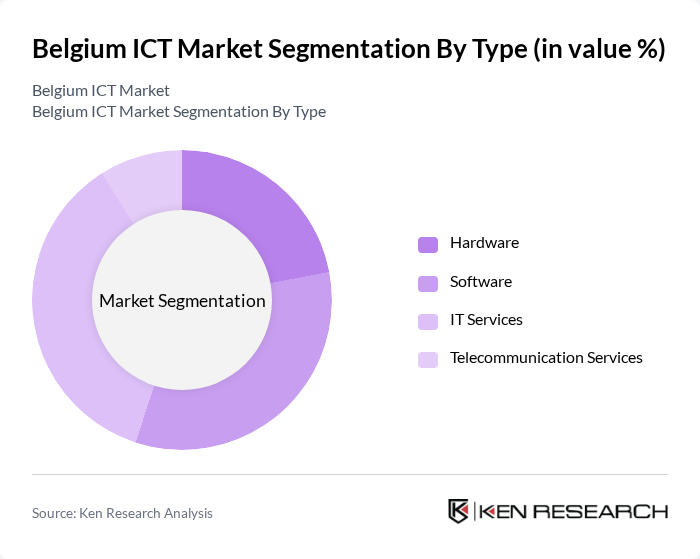 Belgium ICT Market Segmentation By Type (in value %)

Belgium ICT Market
Belgium ICT Market Segmentation By Type

Market Segmentation

Hardware
Software
IT Services
Telecommunication Services

Source: Ken Research Analysis

KEN RESEARCH