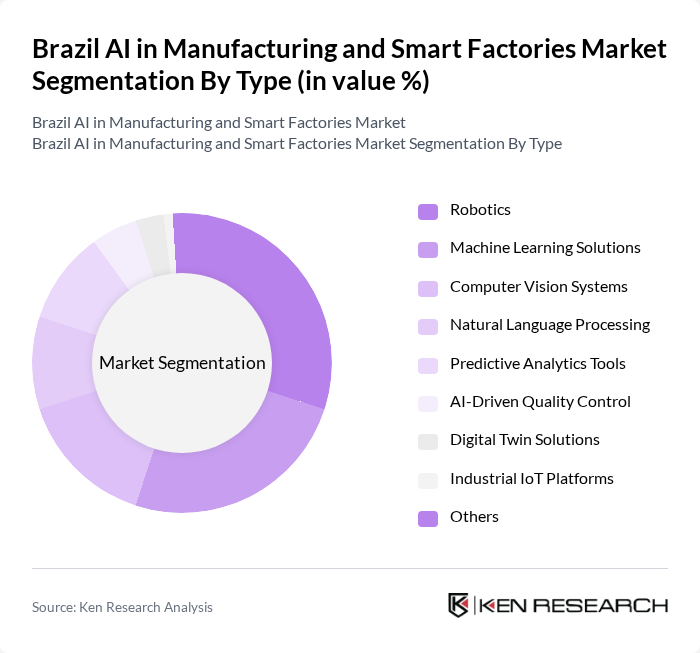 Brazil AI in Manufacturing and Smart Factories Market Segmentation By Type (in value %)

Brazil AI in Manufacturing and Smart Factories Market
Brazil AI in Manufacturing and Smart Factories Market Segmentation By Type

Market Segmentation

Robotics
Machine Learning Solutions
Computer Vision Systems
Natural Language Processing
Predictive Analytics Tools
AI-Driven Quality Control
Digital Twin Solutions
Industrial IoT Platforms
Others

Source: Ken Research Analysis

KEN RESEARCH