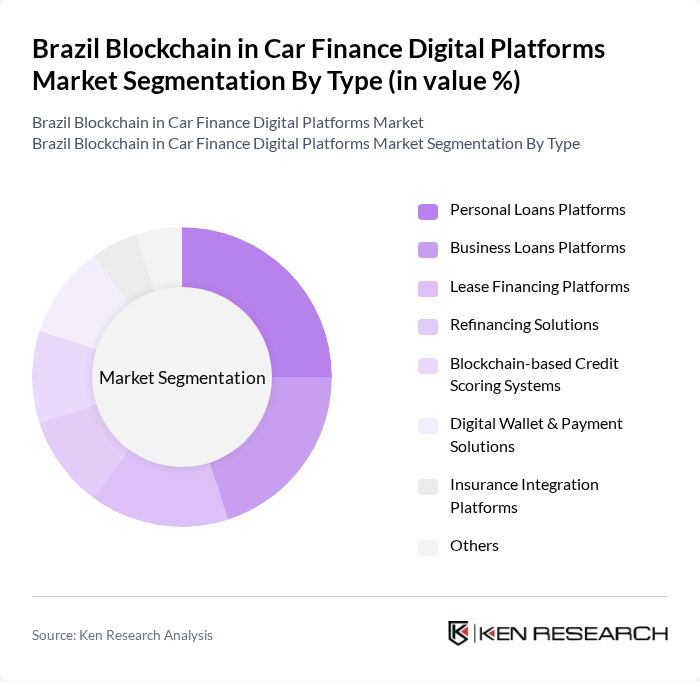 Brazil Blockchain in Car Finance Digital Platforms Market Segmentation By Type (in value %)

Brazil Blockchain in Car Finance Digital Platforms Market
Brazil Blockchain in Car Finance Digital Platforms Market Segmentation By Type

Market Segmentation

Personal Loans Platforms
Business Loans Platforms
Lease Financing Platforms
Refinancing Solutions
Blockchain-based Credit Scoring Systems
Digital Wallet & Payment Solutions
Insurance Integration Platforms
Others

Source: Ken Research Analysis

KEN RESEARCH