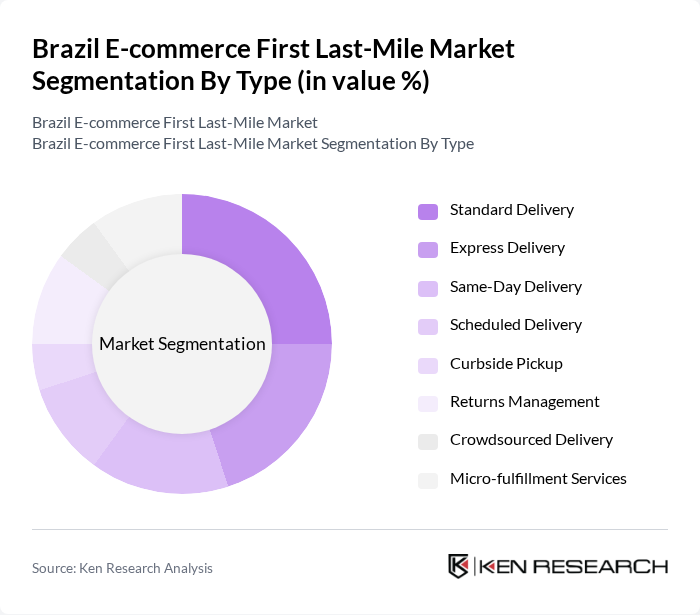 Brazil E-commerce First Last-Mile Market Segmentation By Type (in value %)

Brazil E-commerce First Last-Mile Market
Brazil E-commerce First Last-Mile Market Segmentation By Type

Market Segmentation

Standard Delivery
Express Delivery
Same-Day Delivery
Scheduled Delivery
Curbside Pickup
Returns Management
Crowdsourced Delivery
Micro-fulfillment Services

Source: Ken Research Analysis

KEN RESEARCH