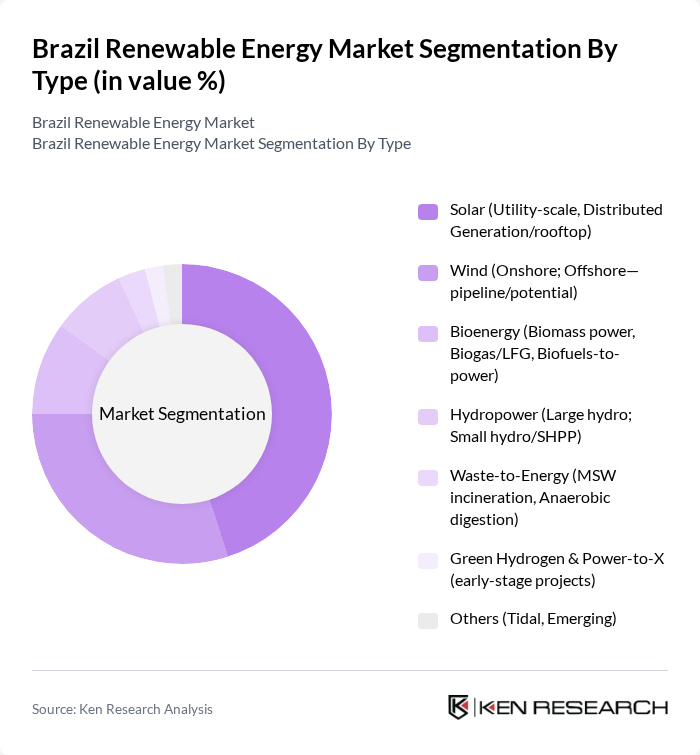 Brazil Renewable Energy Market Segmentation By Type (in value %)

Brazil Renewable Energy Market
Brazil Renewable Energy Market Segmentation By Type

Market Segmentation

Solar (Utility-scale, Distributed Generation/rooftop)

Wind (Onshore; Offshore—pipeline/potential)

Bioenergy (Biomass power, Biogas/LFG, Biofuels-to-power)

Hydropower (Large hydro; Small hydro/SHPP)

Waste-to-Energy (MSW incineration, Anaerobic digestion)

Green Hydrogen & Power-to-X (early-stage projects)

Others (Tidal, Emerging)

Source: Ken Research Analysis

KEN RESEARCH