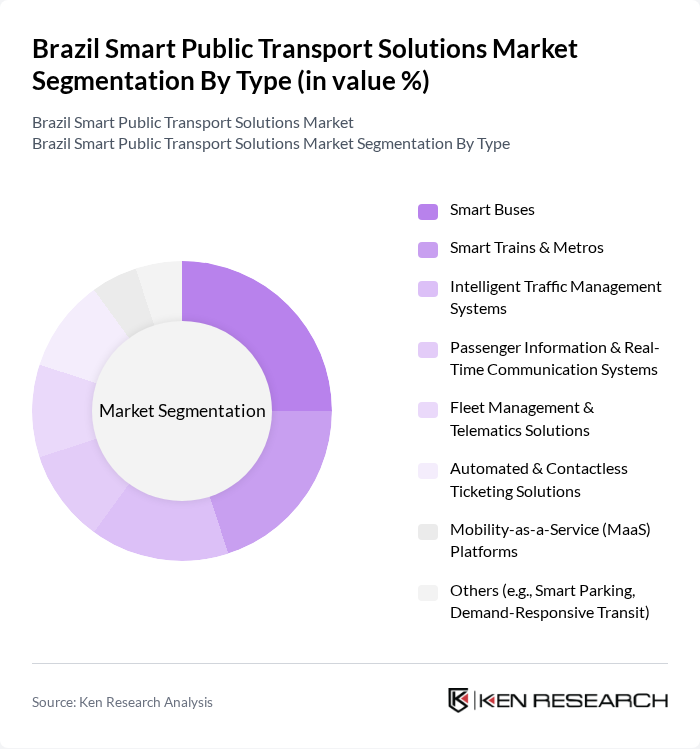 Brazil Smart Public Transport Solutions Market Segmentation By Type (in value %)

Brazil Smart Public Transport Solutions Market
Brazil Smart Public Transport Solutions Market Segmentation By Type

Market Segmentation

Smart Buses
Smart Trains & Metros
Intelligent Traffic Management Systems
Passenger Information & Real-Time Communication Systems
Fleet Management & Telematics Solutions
Automated & Contactless Ticketing Solutions
Mobility-as-a-Service (MaaS) Platforms
Others (e.g., Smart Parking, Demand-Responsive Transit)

Source: Ken Research Analysis

KEN RESEARCH