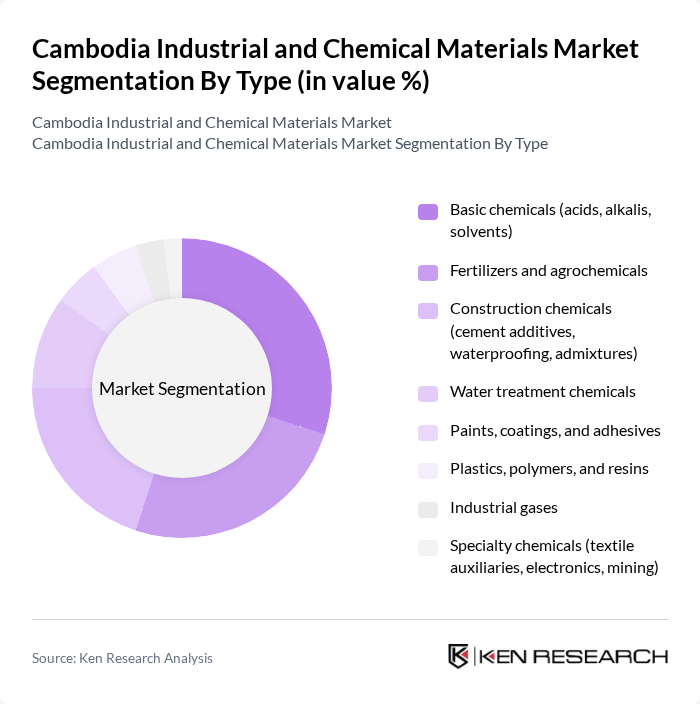 Cambodia Industrial and Chemical Materials Market Segmentation By Type (in value %)

Cambodia Industrial and Chemical Materials Market
Cambodia Industrial and Chemical Materials Market Segmentation By Type

Market Segmentation

Basic chemicals (acids, alkalis, solvents)

Fertilizers and agrochemicals

Construction chemicals (cement additives, waterproofing, admixtures)

Water treatment chemicals

Paints, coatings, and adhesives

Plastics, polymers, and resins

Industrial gases

Specialty chemicals (textile auxiliaries, electronics, mining)

Source: Ken Research Analysis

KEN RESEARCH