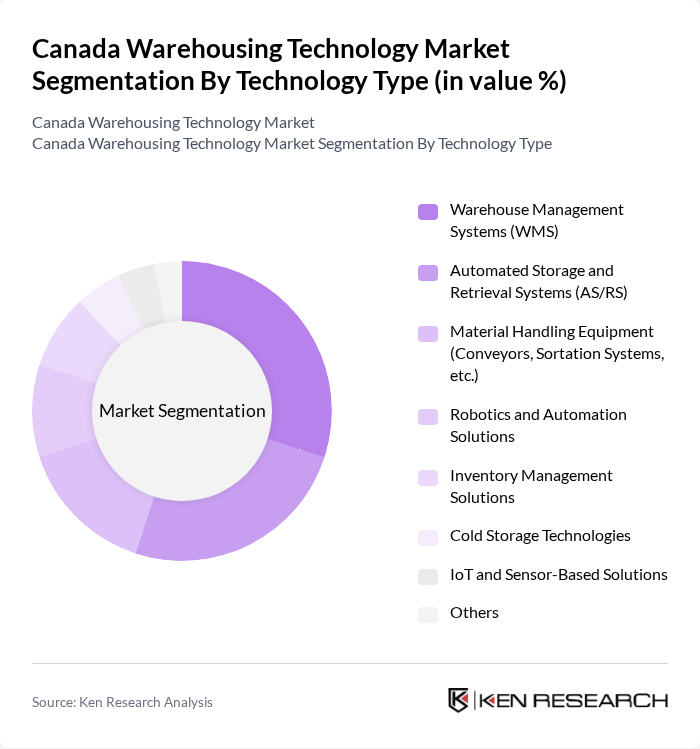 Canada Warehousing Technology Market Segmentation By Technology Type (in value %)

Canada Warehousing Technology Market
Canada Warehousing Technology Market Segmentation By Technology Type

Market Segmentation

Warehouse Management Systems (WMS)

Automated Storage and Retrieval Systems (AS/RS)

Material Handling Equipment (Conveyors, Sortation Systems, etc.)

Robotics and Automation Solutions

Inventory Management Solutions

Cold Storage Technologies

IoT and Sensor-Based Solutions

Others

Source: Ken Research Analysis

KEN RESEARCH