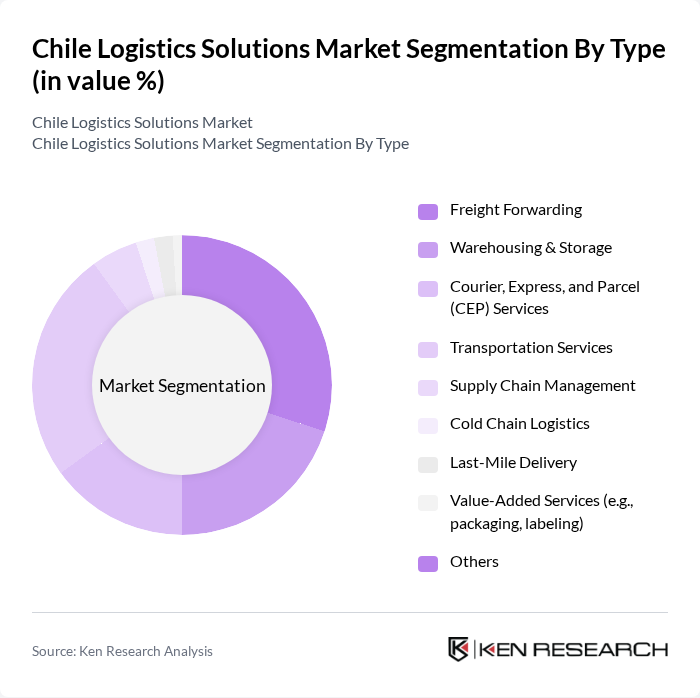 Chile Logistics Solutions Market Segmentation By Type (in value %)

Chile Logistics Solutions Market
Chile Logistics Solutions Market Segmentation By Type

Market Segmentation

Freight Forwarding
Warehousing & Storage
Courier, Express, and Parcel (CEP) Services
Transportation Services
Supply Chain Management
Cold Chain Logistics
Last-Mile Delivery
Value-Added Services (e.g., packaging, labeling)
Others

Source: Ken Research Analysis

KEN RESEARCH