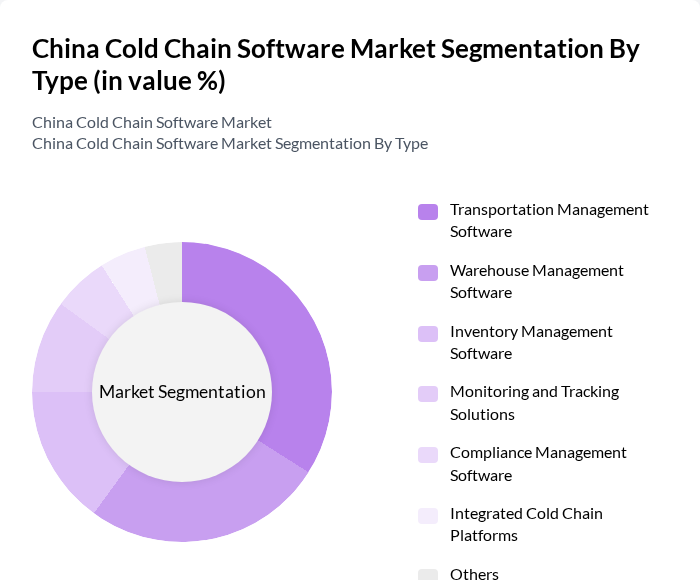 China Cold Chain Software Market Segmentation By Type (in value %)

China Cold Chain Software Market
China Cold Chain Software Market Segmentation By Type

Market Segmentation

Transportation Management Software

Warehouse Management Software

Inventory Management Software

Monitoring and Tracking Solutions

Compliance Management Software

Integrated Cold Chain Platforms

Others