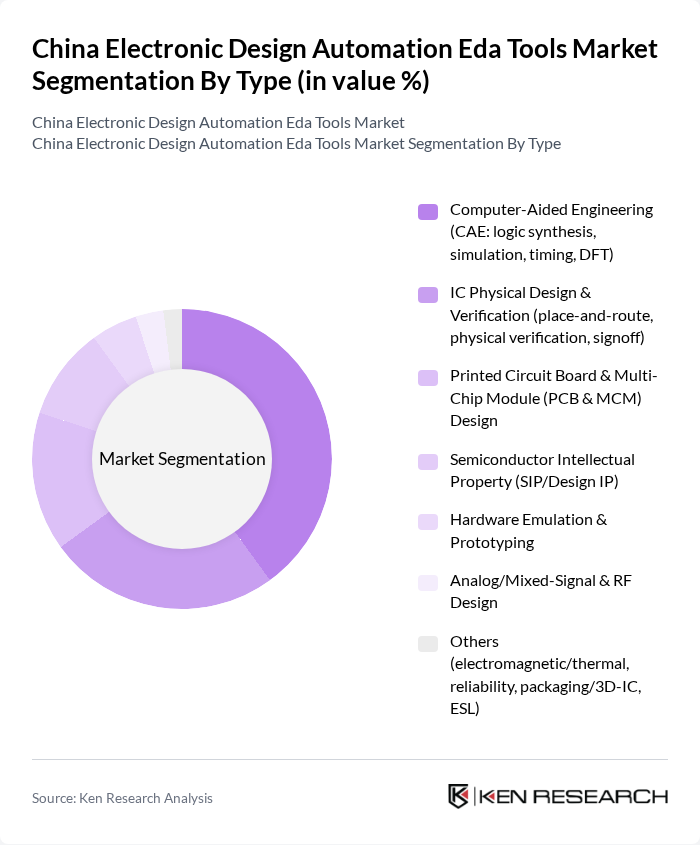 China Electronic Design Automation Eda Tools Market Segmentation By Type (in value %)

China Electronic Design Automation Eda Tools Market
China Electronic Design Automation Eda Tools Market Segmentation By Type

Market Segmentation

Computer-Aided Engineering (CAE: logic synthesis, simulation, timing, DFT)

IC Physical Design & Verification (place-and-route, physical verification, signoff)

Printed Circuit Board & Multi-Chip Module (PCB & MCM) Design

Semiconductor Intellectual Property (SIP/Design IP)

Hardware Emulation & Prototyping

Analog/Mixed-Signal & RF Design

Others (electromagnetic/thermal, reliability, packaging/3D-IC, ESL)

Source: Ken Research Analysis

KEN RESEARCH