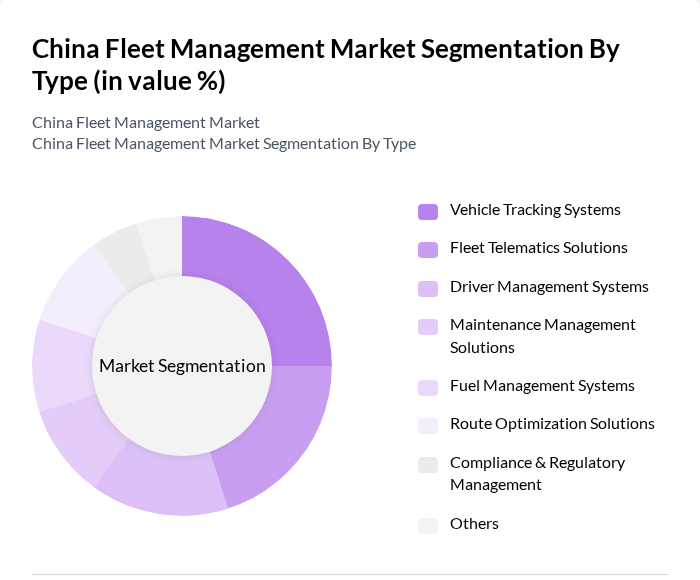 China Fleet Management Market Segmentation By Type (in value %)

China Fleet Management Market
China Fleet Management Market Segmentation By Type

Market Segmentation

Vehicle Tracking Systems
Fleet Telematics Solutions
Driver Management Systems
Maintenance Management Solutions
Fuel Management Systems
Route Optimization Solutions
Compliance & Regulatory Management
Others