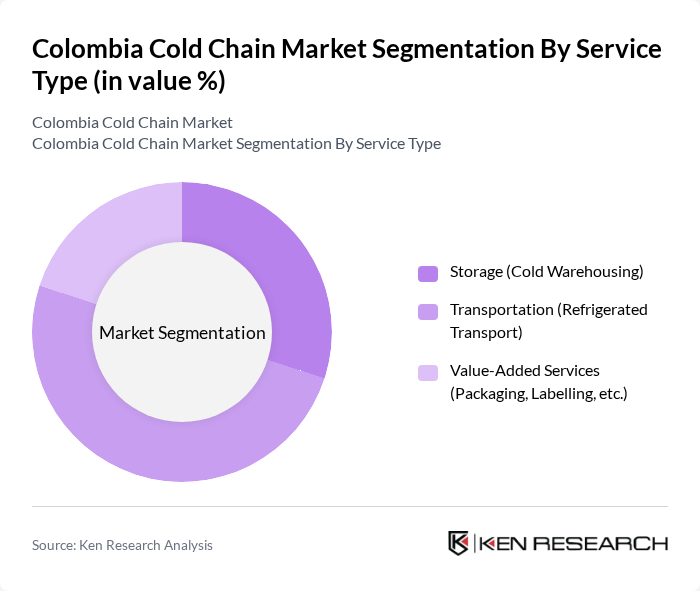 Colombia Cold Chain Market Segmentation By Service Type (in value %)

Colombia Cold Chain Market
Colombia Cold Chain Market Segmentation By Service Type

Market Segmentation

Storage (Cold Warehousing)

Transportation (Refrigerated Transport)

Value-Added Services (Packaging, Labelling, etc.)

Source: Ken Research Analysis

KEN RESEARCH