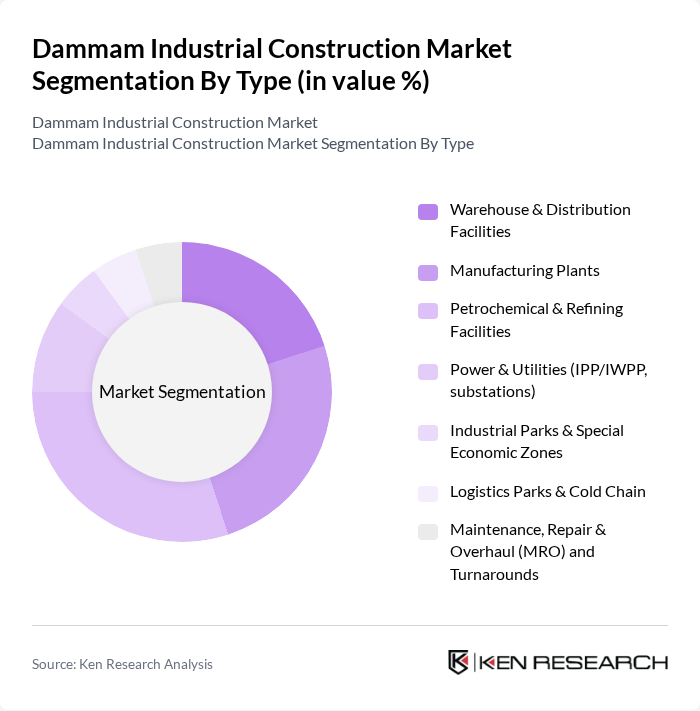 Dammam Industrial Construction Market Segmentation By Type (in value %)

Dammam Industrial Construction Market
Dammam Industrial Construction Market Segmentation By Type

Market Segmentation

Warehouse & Distribution Facilities

Manufacturing Plants

Petrochemical & Refining Facilities

Power & Utilities (IPP/IWPP, substations)

Industrial Parks & Special Economic Zones

Logistics Parks & Cold Chain

Maintenance, Repair & Overhaul (MRO) and Turnarounds

Source: Ken Research Analysis

KEN RESEARCH