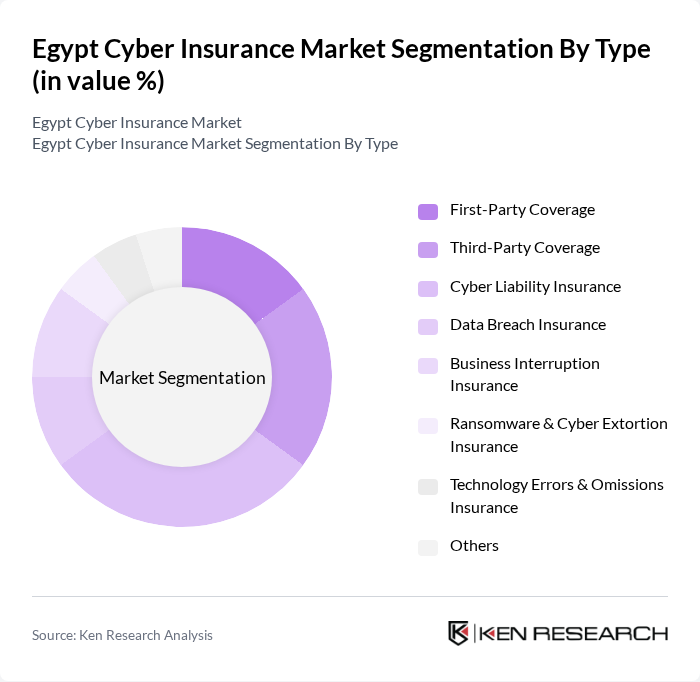 Egypt Cyber Insurance Market Segmentation By Type (in value %)

Egypt Cyber Insurance Market
Egypt Cyber Insurance Market Segmentation By Type

Market Segmentation

First-Party Coverage
Third-Party Coverage
Cyber Liability Insurance
Data Breach Insurance
Business Interruption Insurance
Ransomware & Cyber Extortion Insurance
Technology Errors & Omissions Insurance
Others

Source: Ken Research Analysis

KEN RESEARCH