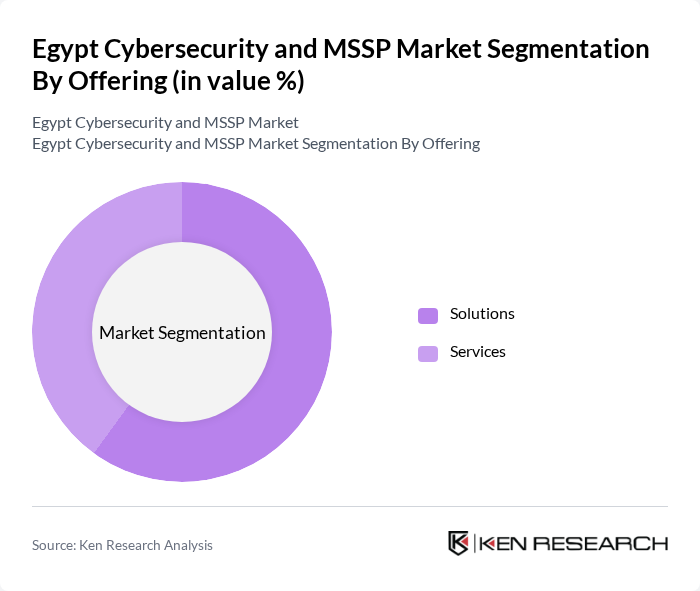 Egypt Cybersecurity and MSSP Market Segmentation By Offering (in value %)

Egypt Cybersecurity and MSSP Market
Egypt Cybersecurity and MSSP Market Segmentation By Offering

Market Segmentation

Solutions
Services

Source: Ken Research Analysis

KEN RESEARCH