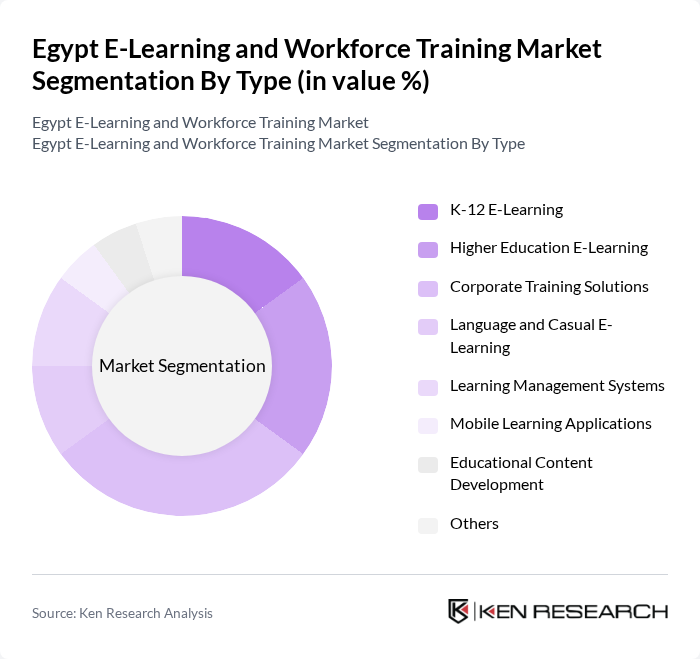 Egypt E-Learning and Workforce Training Market Segmentation By Type (in value %)

Egypt E-Learning and Workforce Training Market
Egypt E-Learning and Workforce Training Market Segmentation By Type

Market Segmentation

K-12 E-Learning
Higher Education E-Learning
Corporate Training Solutions
Language and Casual E-Learning
Learning Management Systems
Mobile Learning Applications
Educational Content Development
Others

Source: Ken Research Analysis

KEN RESEARCH