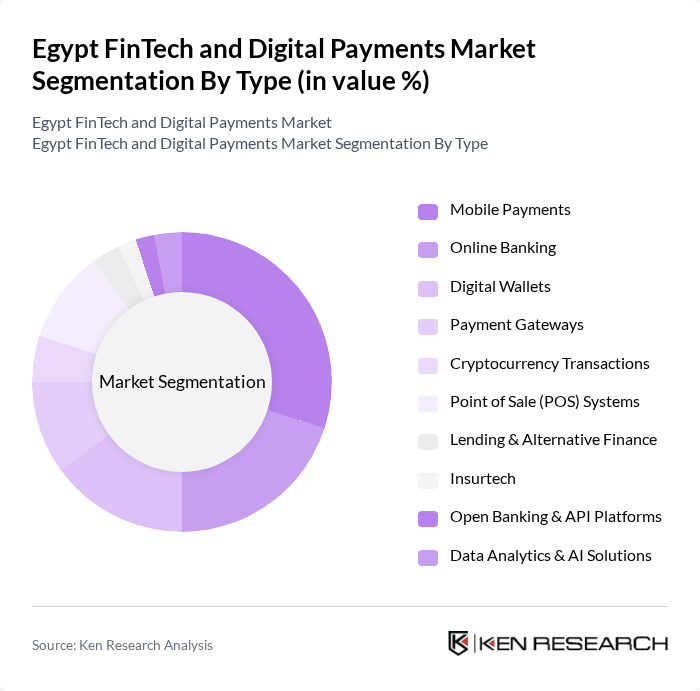 Egypt FinTech and Digital Payments Market Segmentation By Type (in value %)

Egypt FinTech and Digital Payments Market
Egypt FinTech and Digital Payments Market Segmentation By Type

Market Segmentation

Mobile Payments
Online Banking
Digital Wallets
Payment Gateways
Cryptocurrency Transactions
Point of Sale (POS) Systems
Lending & Alternative Finance
Insurtech
Open Banking & API Platforms
Data Analytics & AI Solutions

Source: Ken Research Analysis

KEN RESEARCH