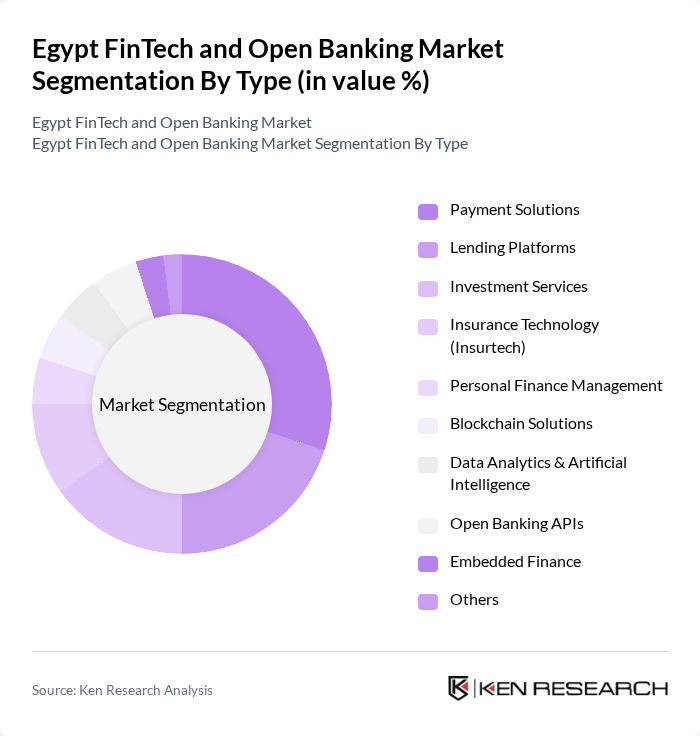 Egypt FinTech and Open Banking Market Segmentation By Type (in value %)

Egypt FinTech and Open Banking Market
Egypt FinTech and Open Banking Market Segmentation By Type

Market Segmentation

Payment Solutions
Lending Platforms
Investment Services
Insurance Technology (Insurtech)
Personal Finance Management
Blockchain Solutions
Data Analytics & Artificial Intelligence
Open Banking APIs
Embedded Finance
Others

Source: Ken Research Analysis

KEN RESEARCH