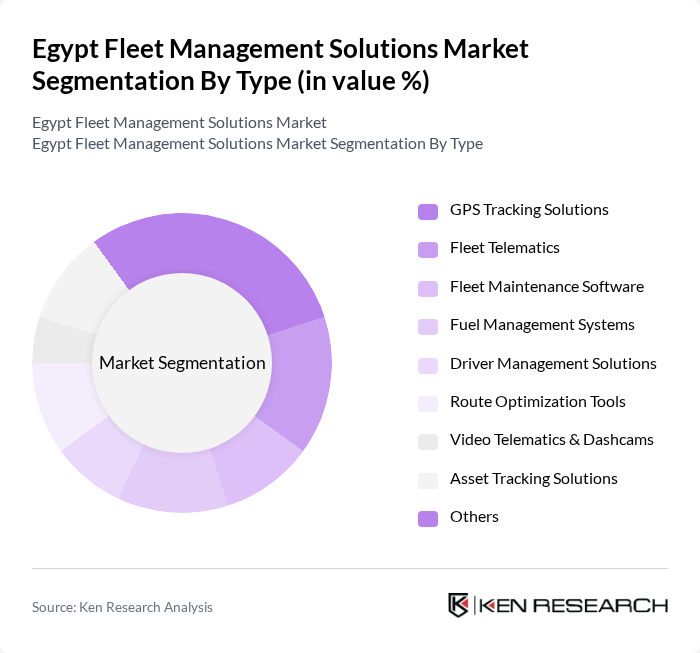 Egypt Fleet Management Solutions Market Segmentation By Type (in value %)

Egypt Fleet Management Solutions Market
Egypt Fleet Management Solutions Market Segmentation By Type

Market Segmentation

GPS Tracking Solutions
Fleet Telematics
Fleet Maintenance Software
Fuel Management Systems
Driver Management Solutions
Route Optimization Tools
Video Telematics & Dashcams
Asset Tracking Solutions
Others

Source: Ken Research Analysis

KEN RESEARCH