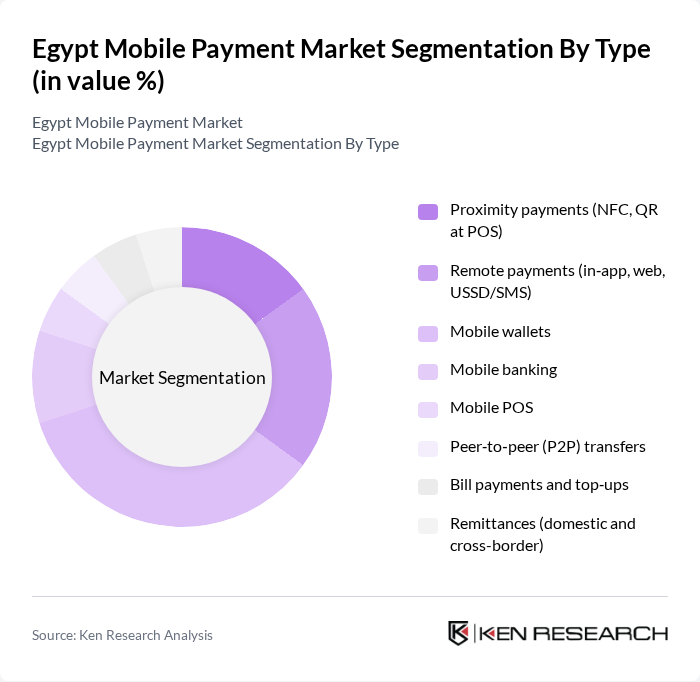 Egypt Mobile Payment Market Segmentation By Type (in value %)

Egypt Mobile Payment Market
Egypt Mobile Payment Market Segmentation By Type

Market Segmentation

Proximity payments (NFC, QR at POS)

Remote payments (in-app, web, USSD/SMS)

Mobile wallets

Mobile banking

Mobile POS

Peer-to-peer (P2P) transfers

Bill payments and top-ups

Remittances (domestic and cross-border)

Source: Ken Research Analysis

KEN RESEARCH