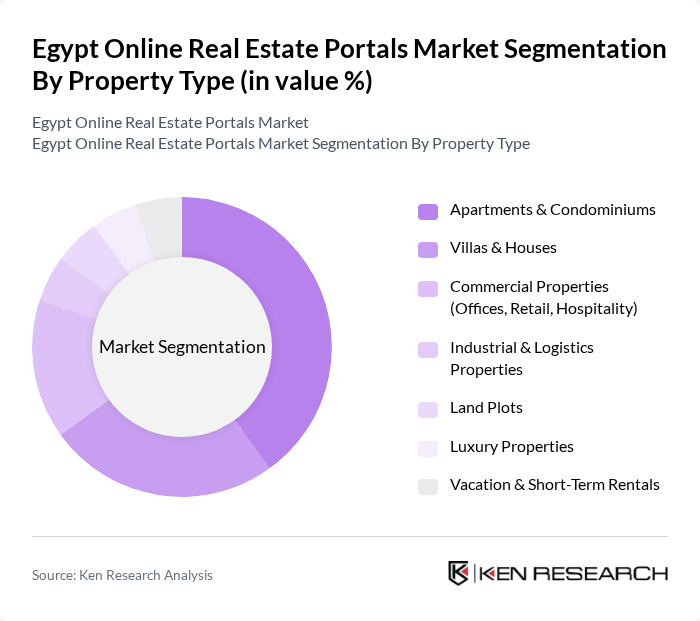 Egypt Online Real Estate Portals Market Segmentation By Property Type (in value %)

Egypt Online Real Estate Portals Market
Egypt Online Real Estate Portals Market Segmentation By Property Type

Market Segmentation

Apartments & Condominiums

Villas & Houses

Commercial Properties (Offices, Retail, Hospitality)

Industrial & Logistics Properties

Land Plots

Luxury Properties

Vacation & Short-Term Rentals

Source: Ken Research Analysis

KEN RESEARCH