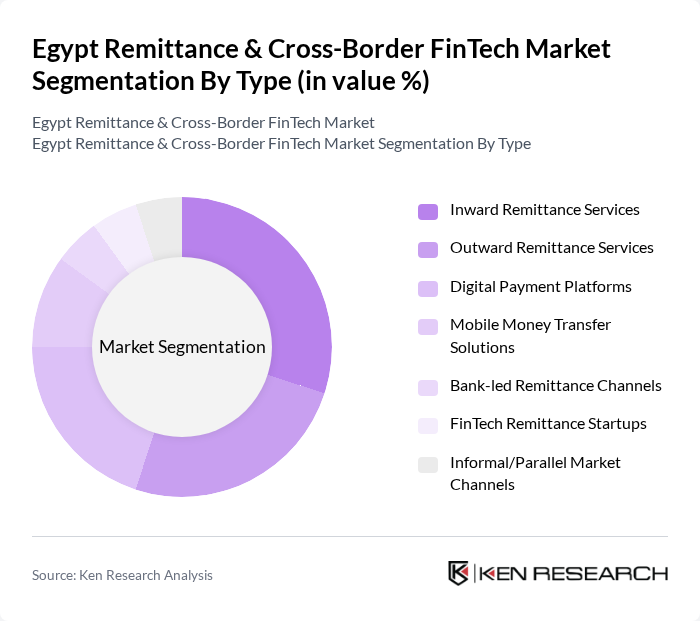 Egypt Remittance & Cross-Border FinTech Market Segmentation By Type (in value %)

Egypt Remittance & Cross-Border FinTech Market
Egypt Remittance & Cross-Border FinTech Market Segmentation By Type

Market Segmentation

Inward Remittance Services
Outward Remittance Services
Digital Payment Platforms
Mobile Money Transfer Solutions
Bank-led Remittance Channels
FinTech Remittance Startups
Informal/Parallel Market Channels

Source: Ken Research Analysis

KEN RESEARCH