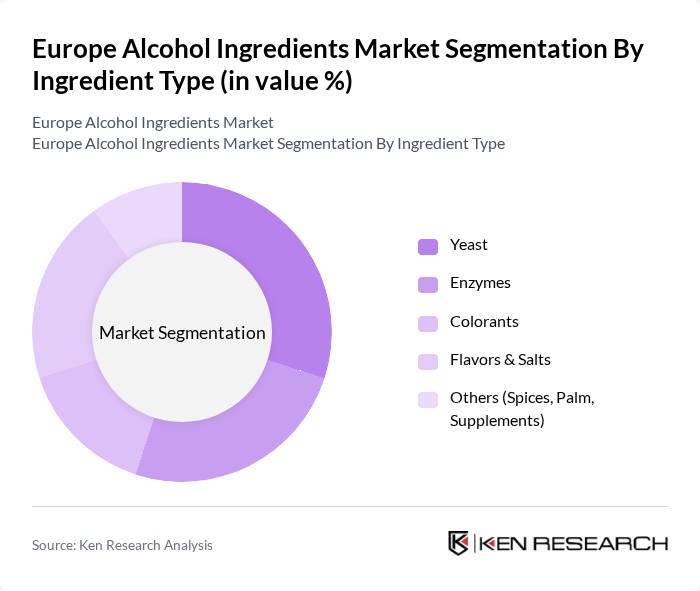 Europe Alcohol Ingredients Market Segmentation By Ingredient Type (in value %)

Europe Alcohol Ingredients Market
Europe Alcohol Ingredients Market Segmentation By Ingredient Type

Market Segmentation

Yeast
Enzymes
Colorants
Flavors & Salts
Others (Spices, Palm, Supplements)

Source: Ken Research Analysis

KEN RESEARCH