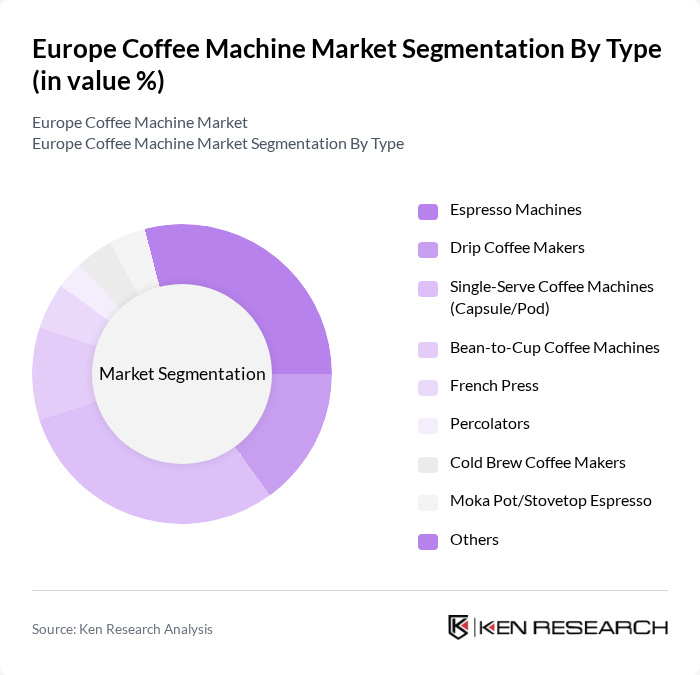 Europe Coffee Machine Market Segmentation By Type (in value %)

Europe Coffee Machine Market
Europe Coffee Machine Market Segmentation By Type

Market Segmentation

Espresso Machines
Drip Coffee Makers
Single-Serve Coffee Machines (Capsule/Pod)
Bean-to-Cup Coffee Machines
French Press
Percolators
Cold Brew Coffee Makers
Moka Pot/Stovetop Espresso
Others

Source: Ken Research Analysis

KEN RESEARCH