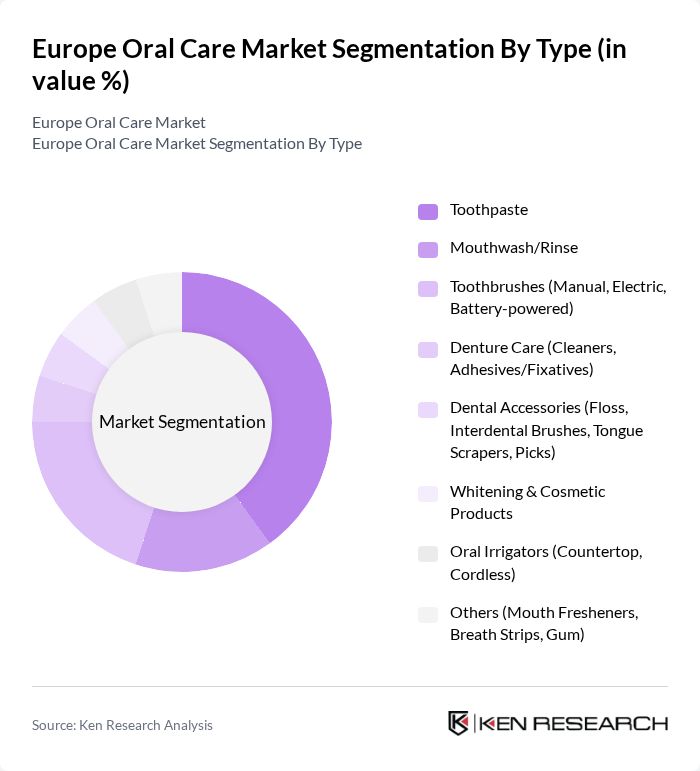 Europe Oral Care Market Segmentation By Type (in value %)

Europe Oral Care Market
Europe Oral Care Market Segmentation By Type

Market Segmentation

Toothpaste

Mouthwash/Rinse

Toothbrushes (Manual, Electric, Battery-powered)

Denture Care (Cleaners, Adhesives/Fixatives)

Dental Accessories (Floss, Interdental Brushes, Tongue Scrapers, Picks)

Whitening & Cosmetic Products

Oral Irrigators (Countertop, Cordless)

Others (Mouth Fresheners, Breath Strips, Gum)

Source: Ken Research Analysis

KEN RESEARCH