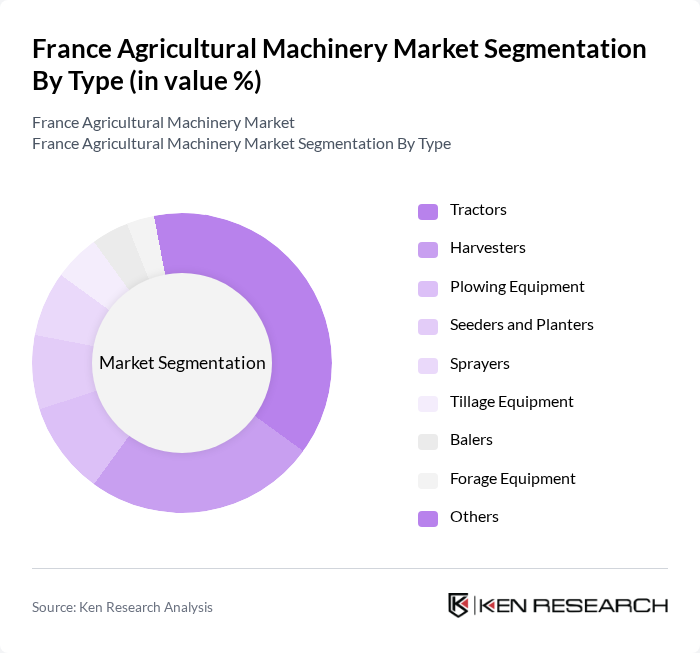 France Agricultural Machinery Market Segmentation By Type (in value %)

France Agricultural Machinery Market
France Agricultural Machinery Market Segmentation By Type

Market Segmentation

Tractors
Harvesters
Plowing Equipment
Seeders and Planters
Sprayers
Tillage Equipment
Balers
Forage Equipment
Others

Source: Ken Research Analysis

KEN RESEARCH