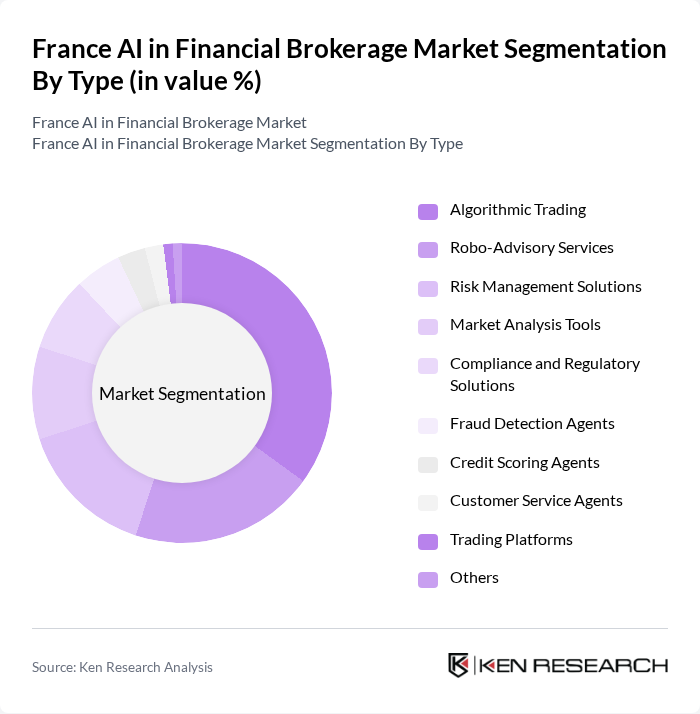 France AI in Financial Brokerage Market Segmentation By Type (in value %)

France AI in Financial Brokerage Market
France AI in Financial Brokerage Market Segmentation By Type

Market Segmentation

Algorithmic Trading
Robo-Advisory Services
Risk Management Solutions
Market Analysis Tools
Compliance and Regulatory Solutions
Fraud Detection Agents
Credit Scoring Agents
Customer Service Agents
Trading Platforms
Others

Source: Ken Research Analysis

KEN RESEARCH