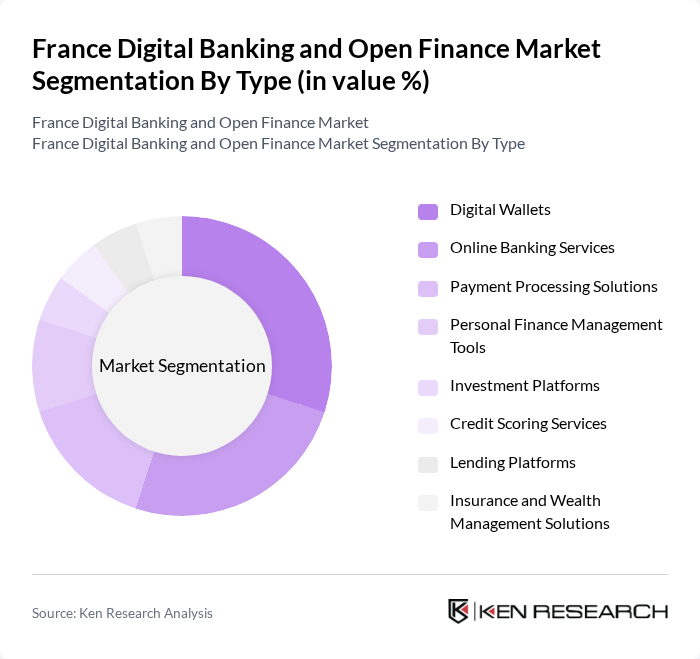 France Digital Banking and Open Finance Market Segmentation By Type (in value %)

France Digital Banking and Open Finance Market
France Digital Banking and Open Finance Market Segmentation By Type

Market Segmentation

Digital Wallets
Online Banking Services
Payment Processing Solutions
Personal Finance Management Tools
Investment Platforms
Credit Scoring Services
Lending Platforms
Insurance and Wealth Management Solutions

Source: Ken Research Analysis

KEN RESEARCH