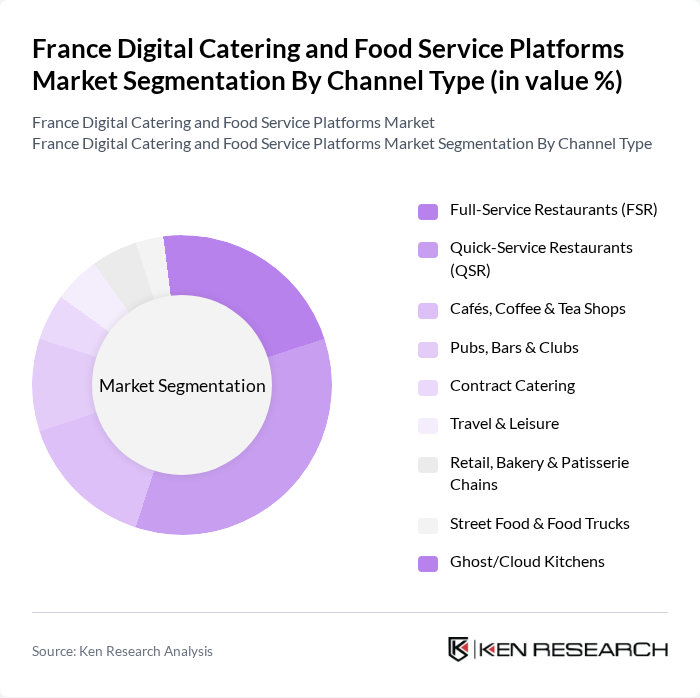 France Digital Catering and Food Service Platforms Market Segmentation By Channel Type (in value %)

France Digital Catering and Food Service Platforms Market
France Digital Catering and Food Service Platforms Market Segmentation By Channel Type

Market Segmentation

Full-Service Restaurants (FSR)
Quick-Service Restaurants (QSR)
Cafés, Coffee & Tea Shops
Pubs, Bars & Clubs
Contract Catering
Travel & Leisure
Retail, Bakery & Patisserie Chains
Street Food & Food Trucks
Ghost/Cloud Kitchens

Source: Ken Research Analysis

KEN RESEARCH