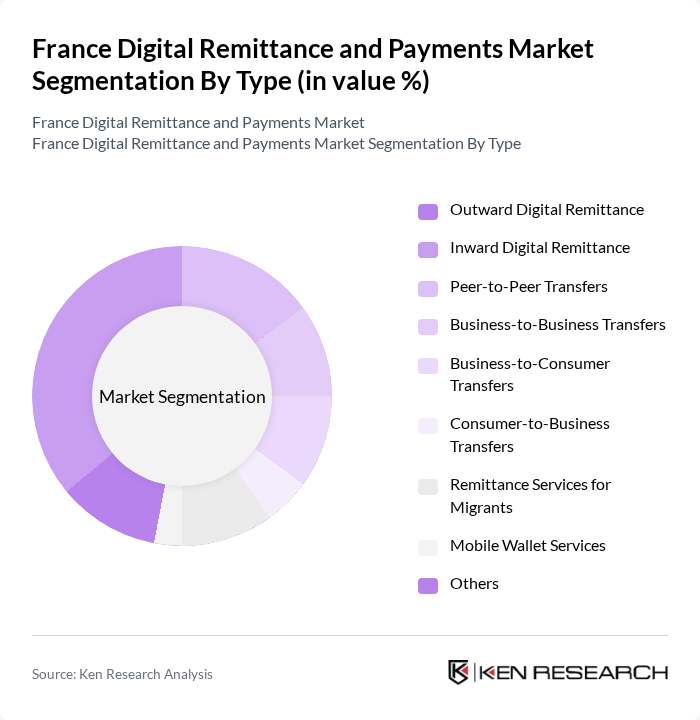 France Digital Remittance and Payments Market Segmentation By Type (in value %)

France Digital Remittance and Payments Market
France Digital Remittance and Payments Market Segmentation By Type

Market Segmentation

Outward Digital Remittance
Inward Digital Remittance
Peer-to-Peer Transfers
Business-to-Business Transfers
Business-to-Consumer Transfers
Consumer-to-Business Transfers
Remittance Services for Migrants
Mobile Wallet Services
Others

Source: Ken Research Analysis

KEN RESEARCH