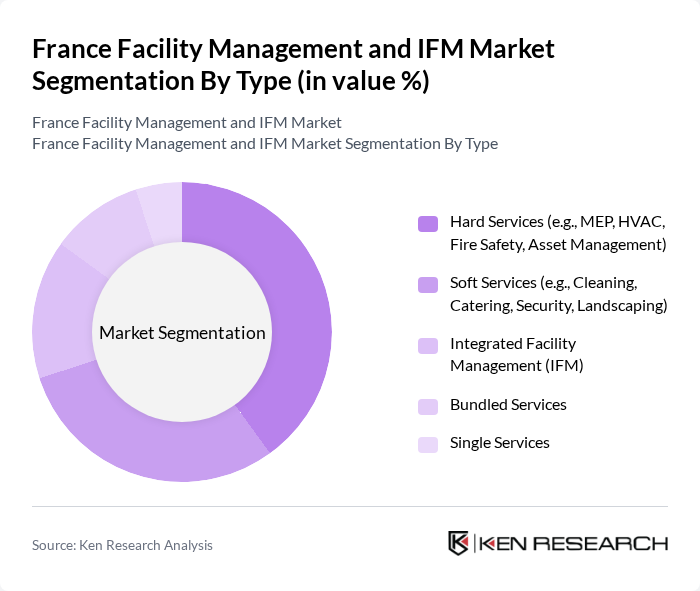 France Facility Management and IFM Market Segmentation By Type (in value %)

France Facility Management and IFM Market
France Facility Management and IFM Market Segmentation By Type

Market Segmentation

Hard Services (e.g., MEP, HVAC, Fire Safety, Asset Management)

Soft Services (e.g., Cleaning, Catering, Security, Landscaping)

Integrated Facility Management (IFM)

Bundled Services

Single Services

Source: Ken Research Analysis

KEN RESEARCH