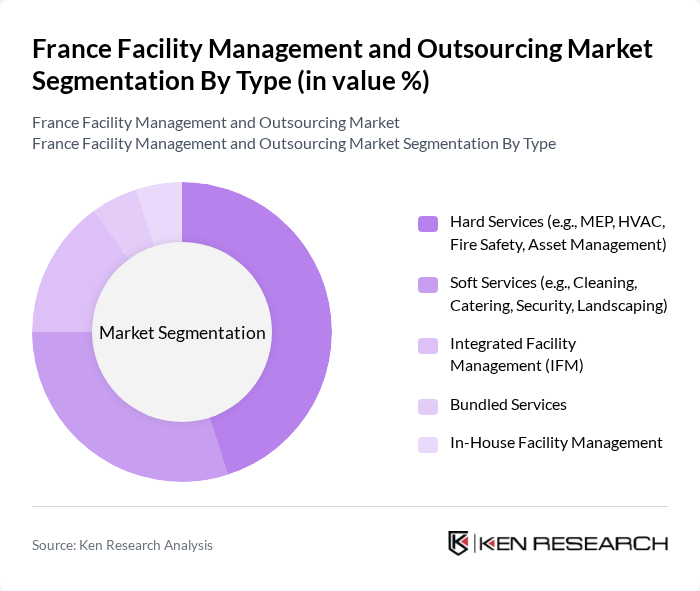 France Facility Management and Outsourcing Market Segmentation By Type (in value %)

France Facility Management and Outsourcing Market
France Facility Management and Outsourcing Market Segmentation By Type

Market Segmentation

Hard Services (e.g., MEP, HVAC, Fire Safety, Asset Management)

Soft Services (e.g., Cleaning, Catering, Security, Landscaping)

Integrated Facility Management (IFM)

Bundled Services

In-House Facility Management

Source: Ken Research Analysis

KEN RESEARCH