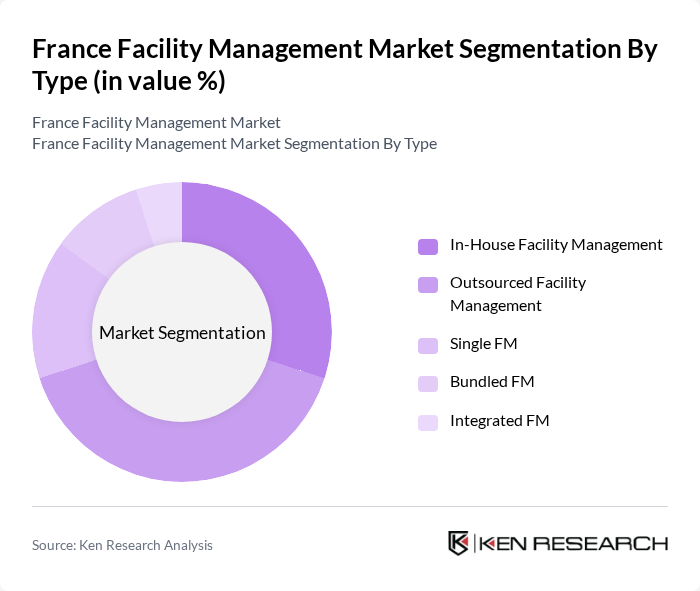 France Facility Management Market Segmentation By Type (in value %)

France Facility Management Market
France Facility Management Market Segmentation By Type

Market Segmentation

In-House Facility Management
Outsourced Facility Management
Single FM
Bundled FM
Integrated FM

Source: Ken Research Analysis

KEN RESEARCH