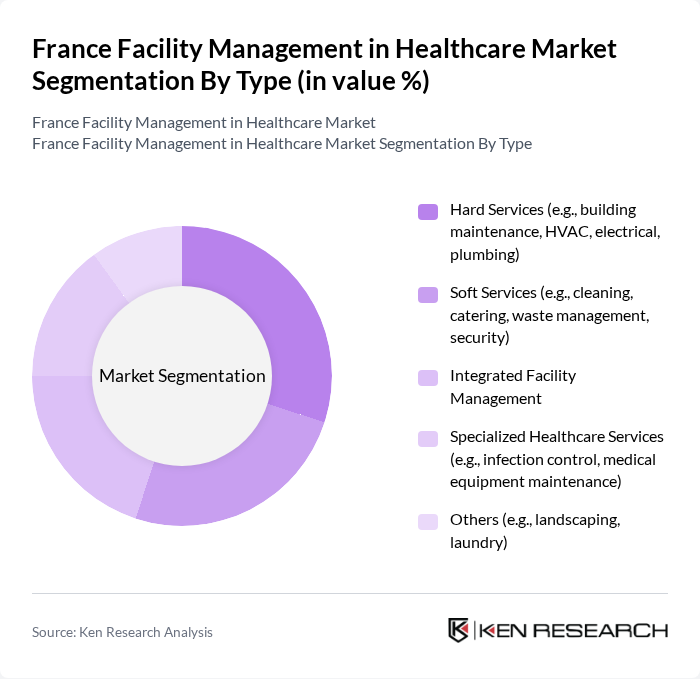 France Facility Management in Healthcare Market Segmentation By Type (in value %)

France Facility Management in Healthcare Market
France Facility Management in Healthcare Market Segmentation By Type

Market Segmentation

Hard Services (e.g., building maintenance, HVAC, electrical, plumbing)

Soft Services (e.g., cleaning, catering, waste management, security)

Integrated Facility Management

Specialized Healthcare Services (e.g., infection control, medical equipment maintenance)

Others (e.g., landscaping, laundry)

Source: Ken Research Analysis

KEN RESEARCH