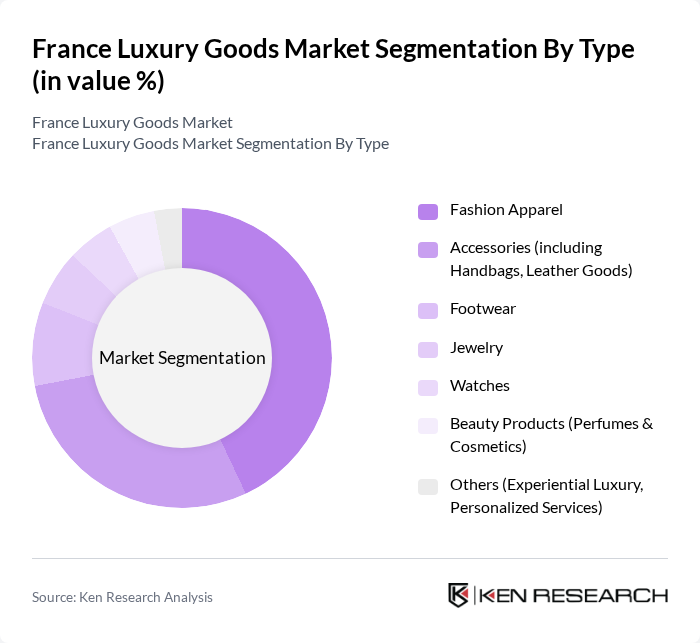 France Luxury Goods Market Segmentation By Type (in value %)

France Luxury Goods Market
France Luxury Goods Market Segmentation By Type

Market Segmentation

Fashion Apparel

Accessories (including Handbags, Leather Goods)

Footwear

Jewelry

Watches

Beauty Products (Perfumes & Cosmetics)

Others (Experiential Luxury, Personalized Services)

Source: Ken Research Analysis

KEN RESEARCH