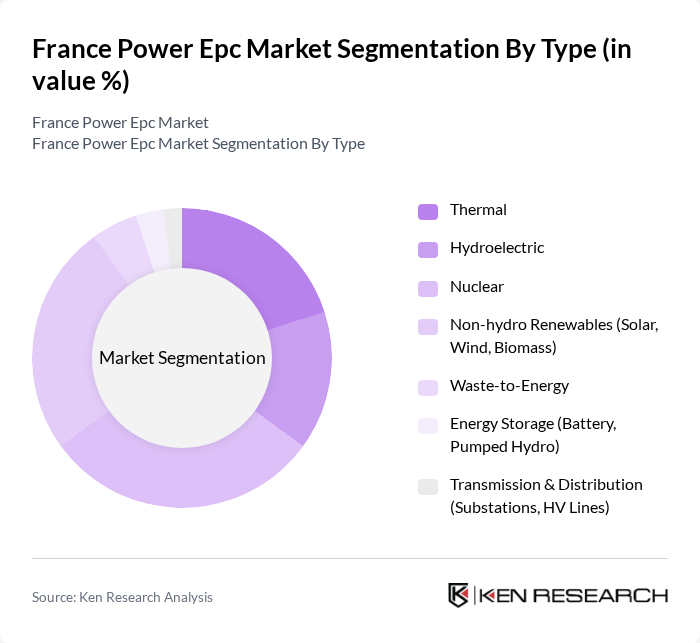 France Power Epc Market Segmentation By Type (in value %)

France Power Epc Market
France Power Epc Market Segmentation By Type

Market Segmentation

Thermal

Hydroelectric

Nuclear

Non-hydro Renewables (Solar, Wind, Biomass)

Waste-to-Energy

Energy Storage (Battery, Pumped Hydro)

Transmission & Distribution (Substations, HV Lines)

Source: Ken Research Analysis

KEN RESEARCH