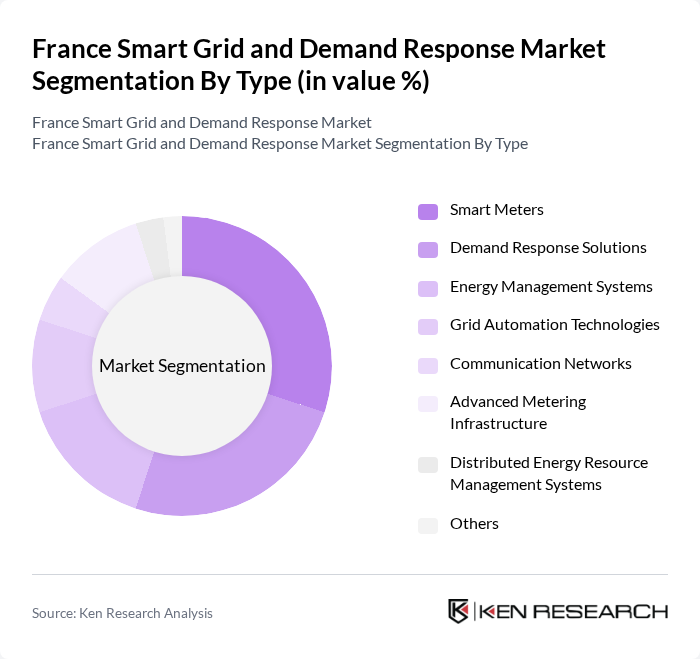 France Smart Grid and Demand Response Market Segmentation By Type (in value %)

France Smart Grid and Demand Response Market
France Smart Grid and Demand Response Market Segmentation By Type

Market Segmentation

Smart Meters
Demand Response Solutions
Energy Management Systems
Grid Automation Technologies
Communication Networks
Advanced Metering Infrastructure
Distributed Energy Resource Management Systems
Others

Source: Ken Research Analysis

KEN RESEARCH