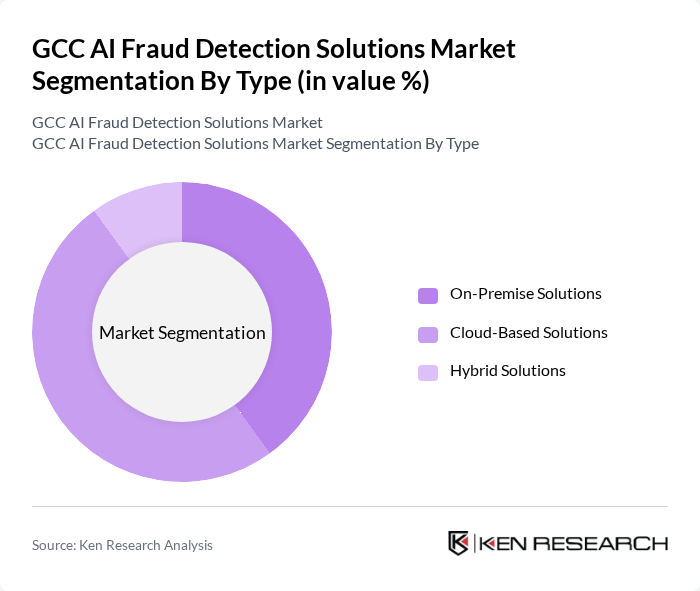 GCC AI Fraud Detection Solutions Market Segmentation By Type (in value %)

GCC AI Fraud Detection Solutions Market
GCC AI Fraud Detection Solutions Market Segmentation By Type

Market Segmentation

On-Premise Solutions
Cloud-Based Solutions
Hybrid Solutions

Source: Ken Research Analysis

KEN RESEARCH