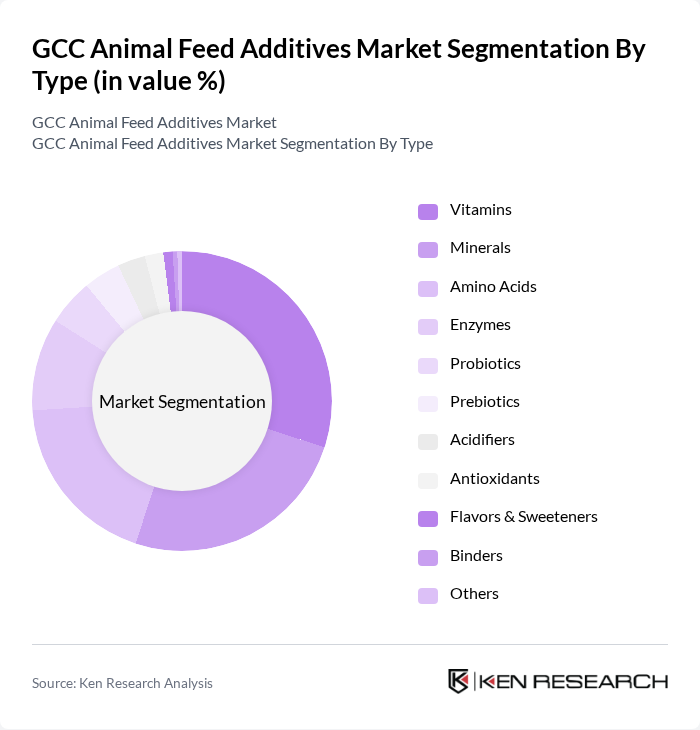 GCC Animal Feed Additives Market Segmentation By Type (in value %)

GCC Animal Feed Additives Market
GCC Animal Feed Additives Market Segmentation By Type

Market Segmentation

Vitamins
Minerals
Amino Acids
Enzymes
Probiotics
Prebiotics
Acidifiers
Antioxidants
Flavors & Sweeteners
Binders
Others

Source: Ken Research Analysis

KEN RESEARCH