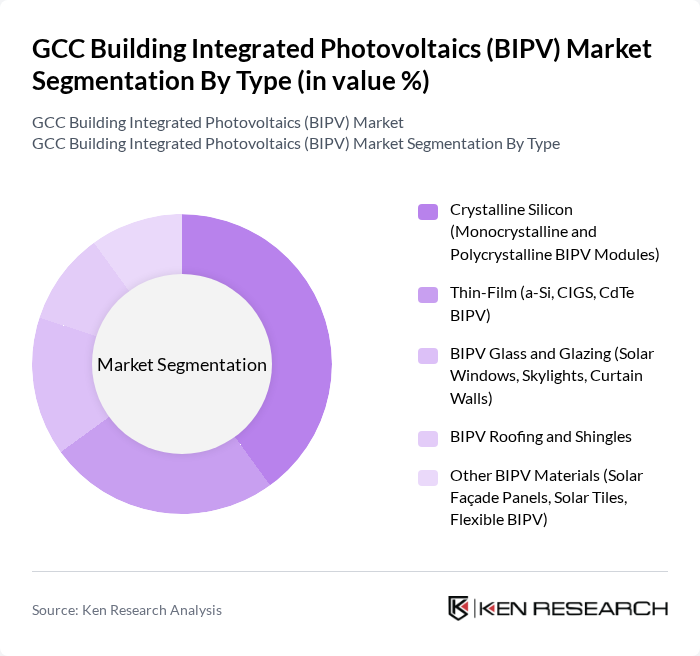 GCC Building Integrated Photovoltaics (BIPV) Market Segmentation By Type (in value %)

GCC Building Integrated Photovoltaics (BIPV) Market
GCC Building Integrated Photovoltaics (BIPV) Market Segmentation By Type

Market Segmentation

Crystalline Silicon (Monocrystalline and Polycrystalline BIPV Modules)

Thin-Film (a-Si, CIGS, CdTe BIPV)

BIPV Glass and Glazing (Solar Windows, Skylights, Curtain Walls)

BIPV Roofing and Shingles

Other BIPV Materials (Solar Façade Panels, Solar Tiles, Flexible BIPV)

Source: Ken Research Analysis

KEN RESEARCH