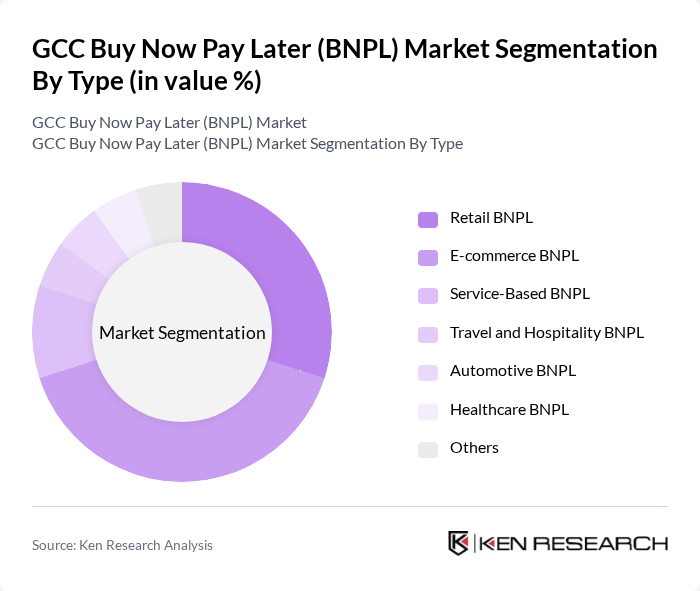 GCC Buy Now Pay Later (BNPL) Market Segmentation By Type (in value %)

GCC Buy Now Pay Later (BNPL) Market
GCC Buy Now Pay Later (BNPL) Market Segmentation By Type

Market Segmentation

Retail BNPL
E-commerce BNPL
Service-Based BNPL
Travel and Hospitality BNPL
Automotive BNPL
Healthcare BNPL
Others

Source: Ken Research Analysis

KEN RESEARCH