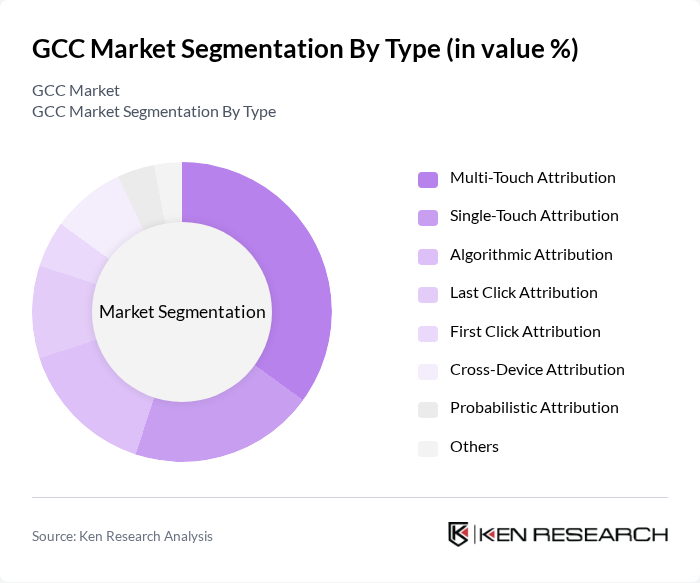 GCC Market Segmentation By Type (in value %)

GCC Market
GCC Market Segmentation By Type

Market Segmentation

Multi-Touch Attribution
Single-Touch Attribution
Algorithmic Attribution
Last Click Attribution
First Click Attribution
Cross-Device Attribution
Probabilistic Attribution
Others

Source: Ken Research Analysis

KEN RESEARCH