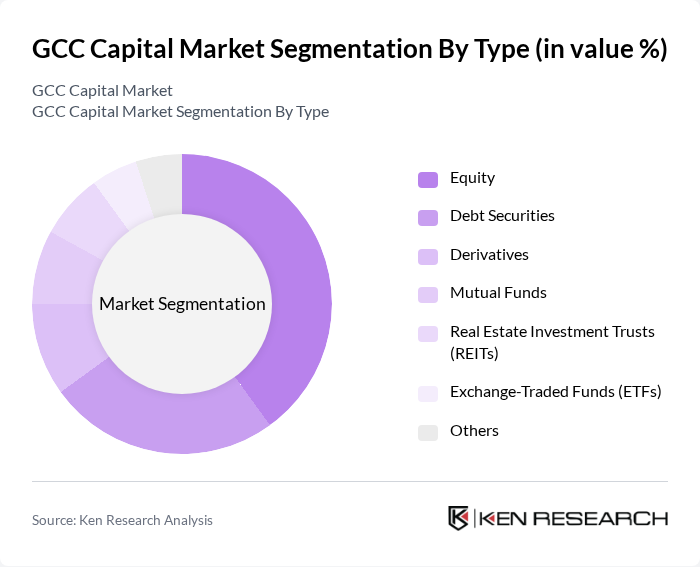 GCC Capital Market Segmentation By Type (in value %)

GCC Capital Market
GCC Capital Market Segmentation By Type

Market Segmentation

Equity
Debt Securities
Derivatives
Mutual Funds
Real Estate Investment Trusts (REITs)
Exchange-Traded Funds (ETFs)
Others

Source: Ken Research Analysis

KEN RESEARCH