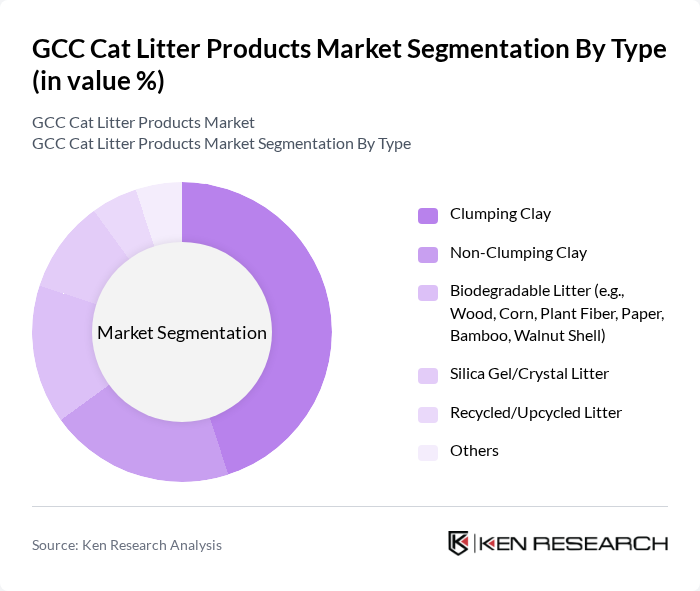 GCC Cat Litter Products Market Segmentation By Type (in value %)

GCC Cat Litter Products Market
GCC Cat Litter Products Market Segmentation By Type

Market Segmentation

Clumping Clay
Non-Clumping Clay
Biodegradable Litter (e.g., Wood, Corn, Plant Fiber, Paper, Bamboo, Walnut Shell)
Silica Gel/Crystal Litter
Recycled/Upcycled Litter
Others

Source: Ken Research Analysis

KEN RESEARCH