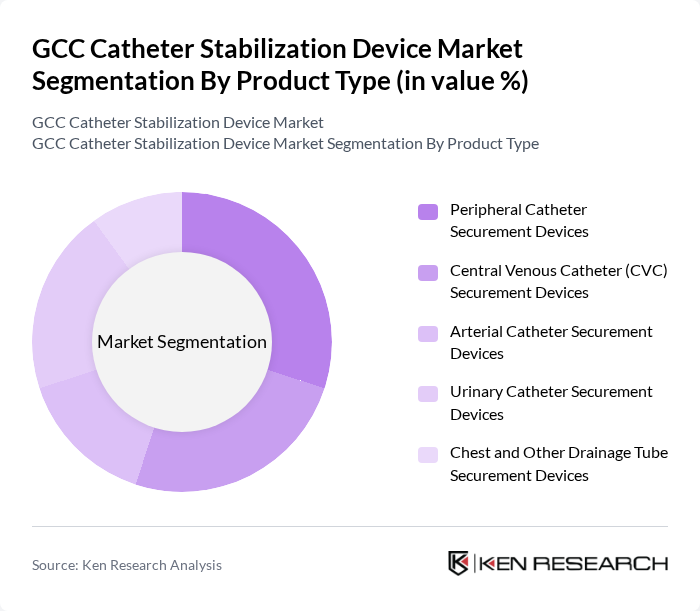 GCC Catheter Stabilization Device Market Segmentation By Product Type (in value %)

GCC Catheter Stabilization Device Market
GCC Catheter Stabilization Device Market Segmentation By Product Type

Market Segmentation

Peripheral Catheter Securement Devices

Central Venous Catheter (CVC) Securement Devices

Arterial Catheter Securement Devices

Urinary Catheter Securement Devices

Chest and Other Drainage Tube Securement Devices

Source: Ken Research Analysis

KEN RESEARCH