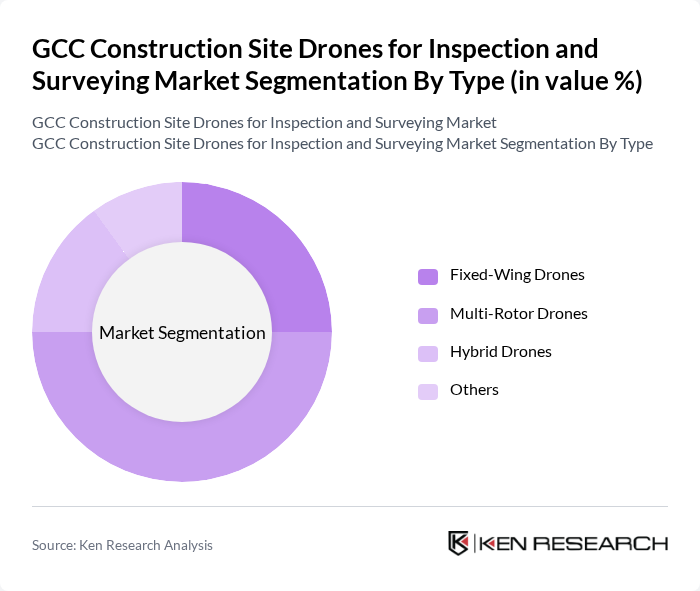 GCC Construction Site Drones for Inspection and Surveying Market Segmentation By Type (in value %)

GCC Construction Site Drones for Inspection and Surveying Market
GCC Construction Site Drones for Inspection and Surveying Market Segmentation By Type

Market Segmentation

Fixed-Wing Drones
Multi-Rotor Drones
Hybrid Drones
Others

Source: Ken Research Analysis

KEN RESEARCH