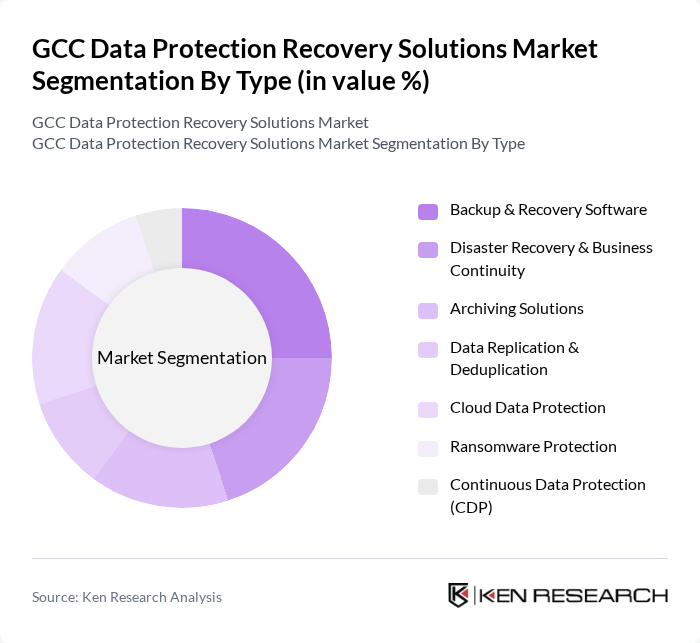 GCC Data Protection Recovery Solutions Market Segmentation By Type (in value %)

GCC Data Protection Recovery Solutions Market
GCC Data Protection Recovery Solutions Market Segmentation By Type

Market Segmentation

Backup & Recovery Software

Disaster Recovery & Business Continuity

Archiving Solutions

Data Replication & Deduplication

Cloud Data Protection

Ransomware Protection

Continuous Data Protection (CDP)

Source: Ken Research Analysis

KEN RESEARCH